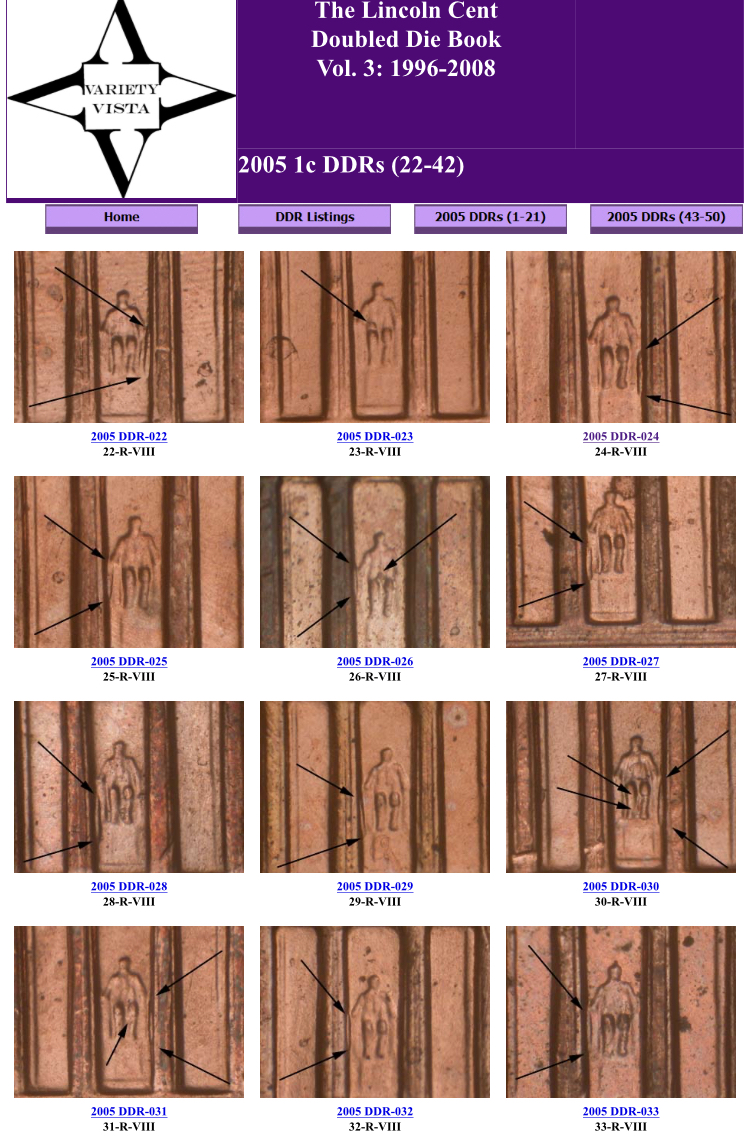 VARIETY VISTA

The Lincoln Cent Doubled Die Book Vol. 3: 1996-2008

2005 1c DDRs (22-42)

Home

DDR Listings

2005 DDRs (1-21)

2005 DDRs (43-50)

2005 DDR-022
22-R-VIII

2005 DDR-023
23-R-VIII

2005 DDR-024
24-R-VIII

2005 DDR-025
25-R-VIII

2005 DDR-026
26-R-VIII

2005 DDR-027
27-R-VIII

2005 DDR-028
28-R-VIII

2005 DDR-029
29-R-VIII

2005 DDR-030
30-R-VIII

2005 DDR-031
31-R-VIII

2005 DDR-032
32-R-VIII

2005 DDR-033
33-R-VIII