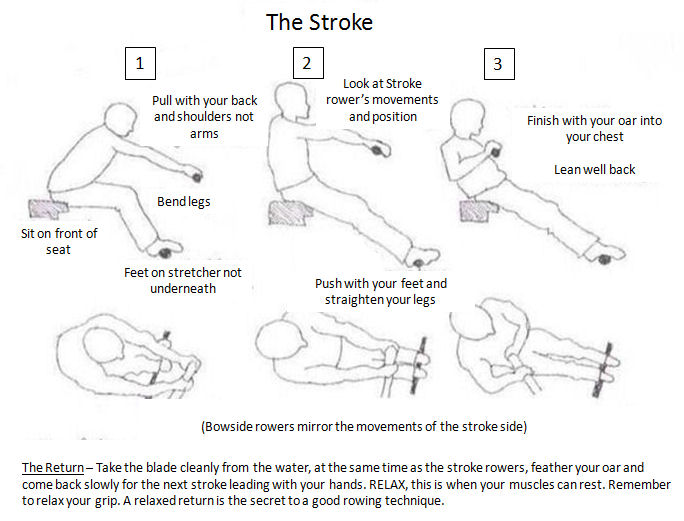 The Stroke

1

Pull with your back and shoulders not arms

Bend legs

Sit on front of seat

Feet on stretcher not underneath

2

Look at Stroke rower's movements and position

Push with your feet and straighten your legs

3

Finish with your oar into your chest

Lean well back

(Bowside rowers mirror the movements of the stroke side)

The Return – Take the blade cleanly from the water, at the same time as the stroke rowers, feather your oar and come back slowly for the next stroke leading with your hands. RELAX, this is when your muscles can rest. Remember to relax your grip. A relaxed return is the secret to a good rowing technique.